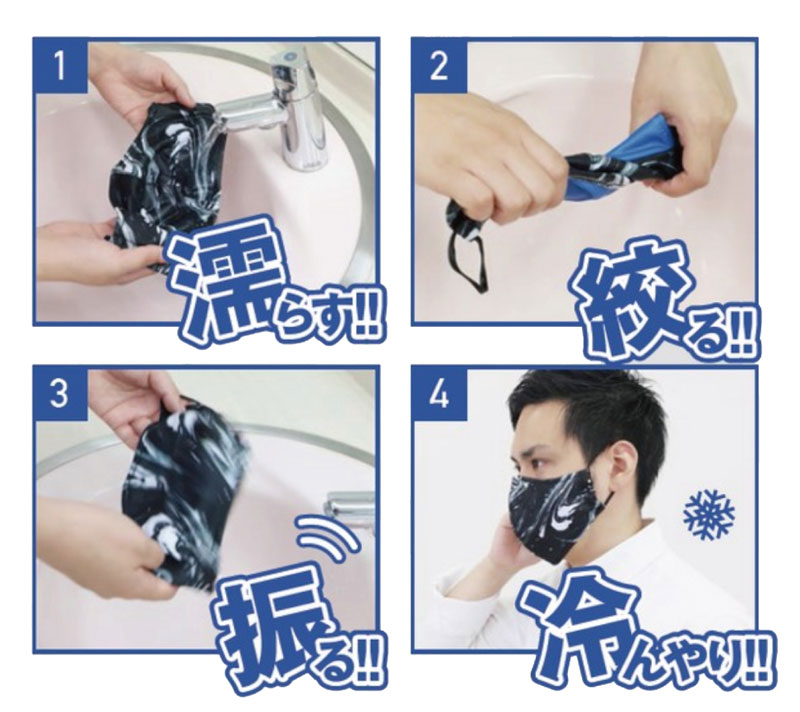 1
濡らす!!

2
絞る!!

3
振る!!

4
冷んやり!!